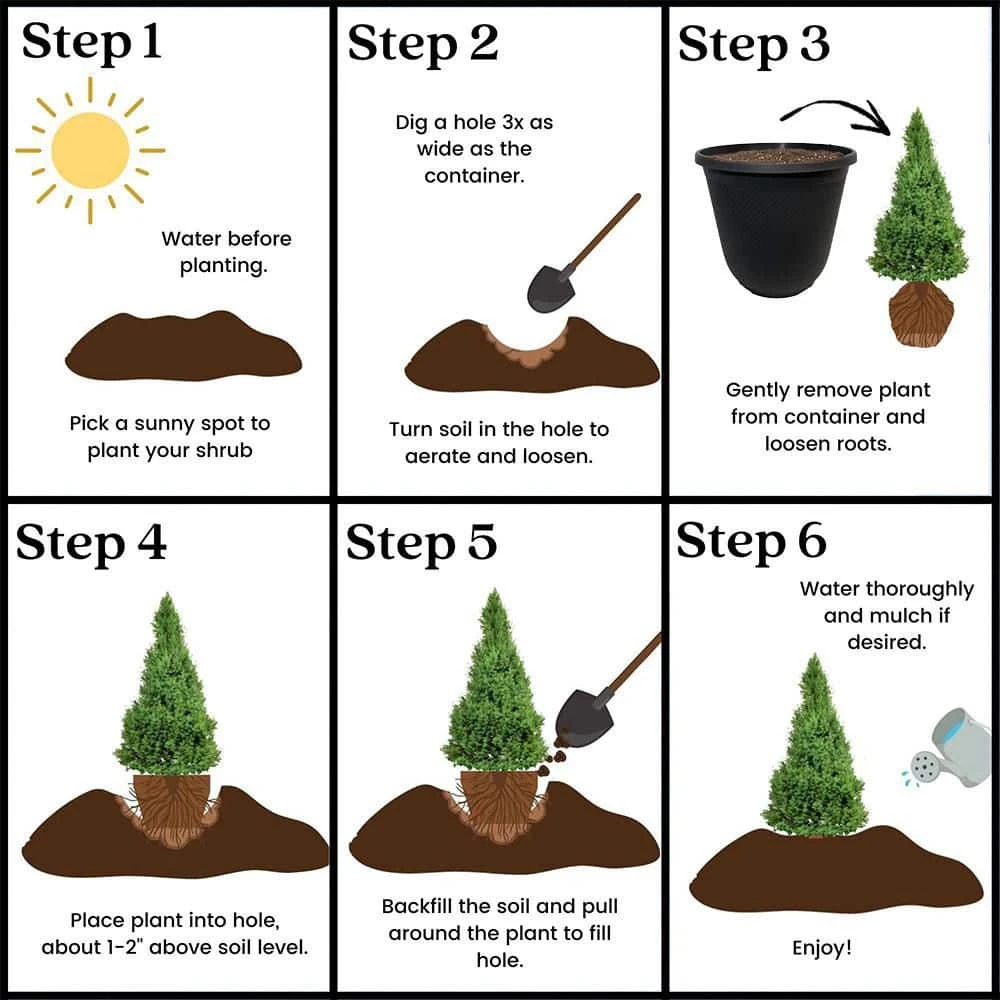 Step 1

Water before planting.

Pick a sunny spot to plant your shrub

Step 2

Dig a hole 3x as wide as the container.

Turn soil in the hole to aerate and loosen.

Step 3

Gently remove plant from container and loosen roots.

Step 4

Place plant into hole, about 1-2" above soil level.

Step 5

Backfill the soil and pull around the plant to fill hole.

Step 6

Water thoroughly and mulch if desired.

Enjoy!