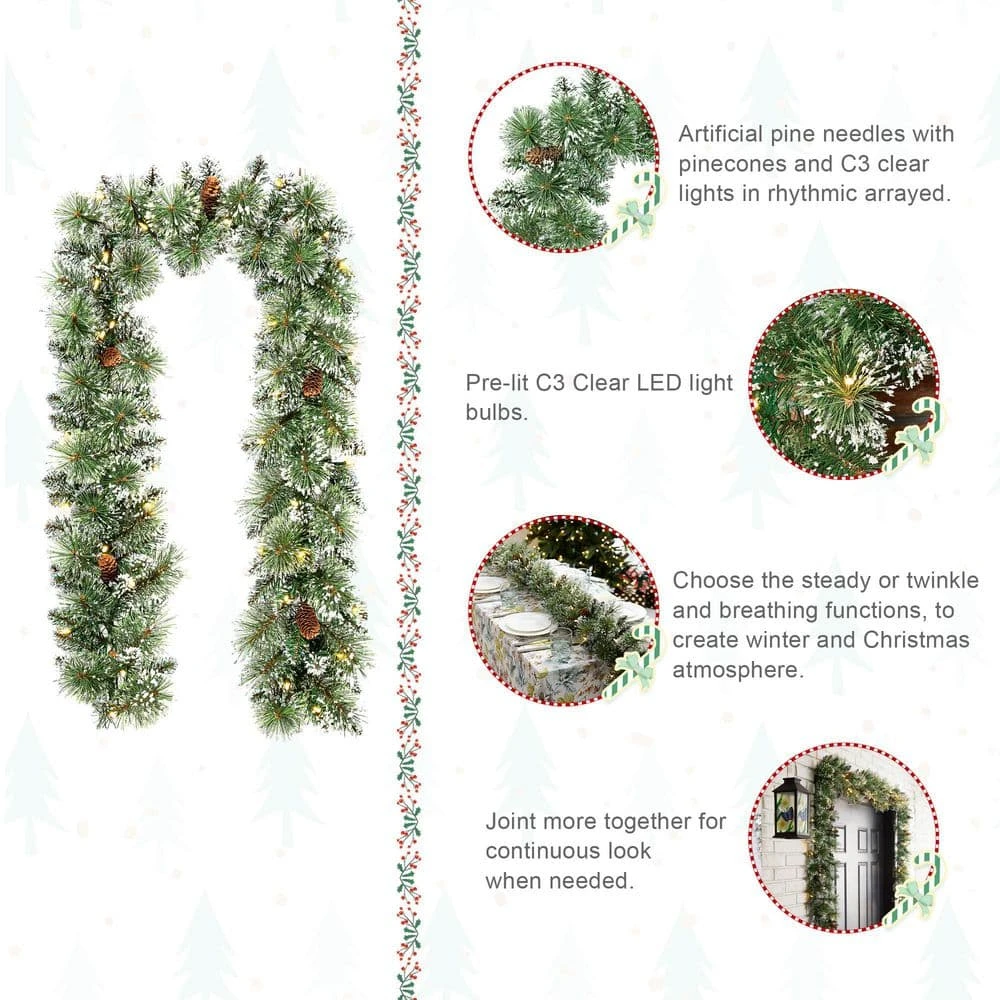 Artificial pine needles with pinecones and C3 clear lights in rhythmic arrayed.

Pre-lit C3 Clear LED light bulbs.

Choose the steady or twinkle and breathing functions, to create winter and Christmas atmosphere.

Joint more together for continuous look when needed.