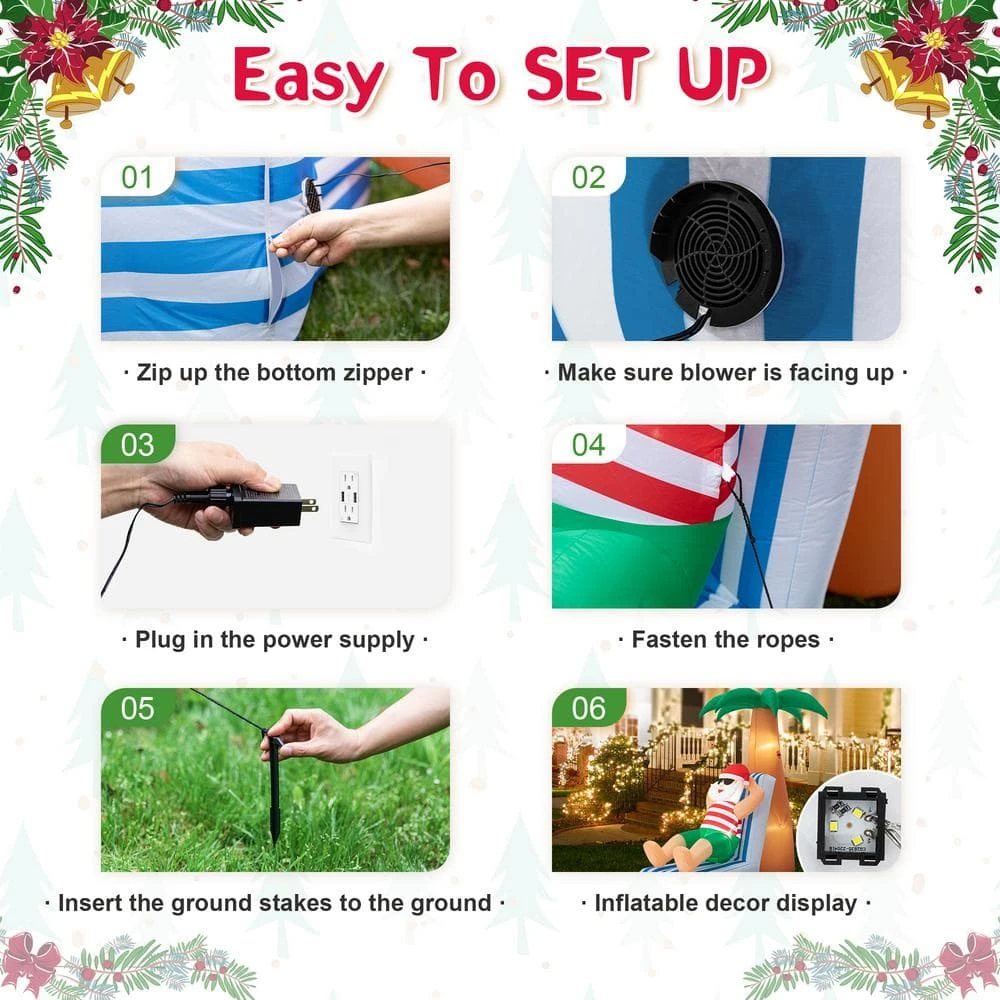 Easy To SET UP

01

· Zip up the bottom zipper ·

02

· Make sure blower is facing up ·

03

· Plug in the power supply ·

04

· Fasten the ropes ·

05

· Insert the ground stakes to the ground ·

06

· Inflatable decor display ·