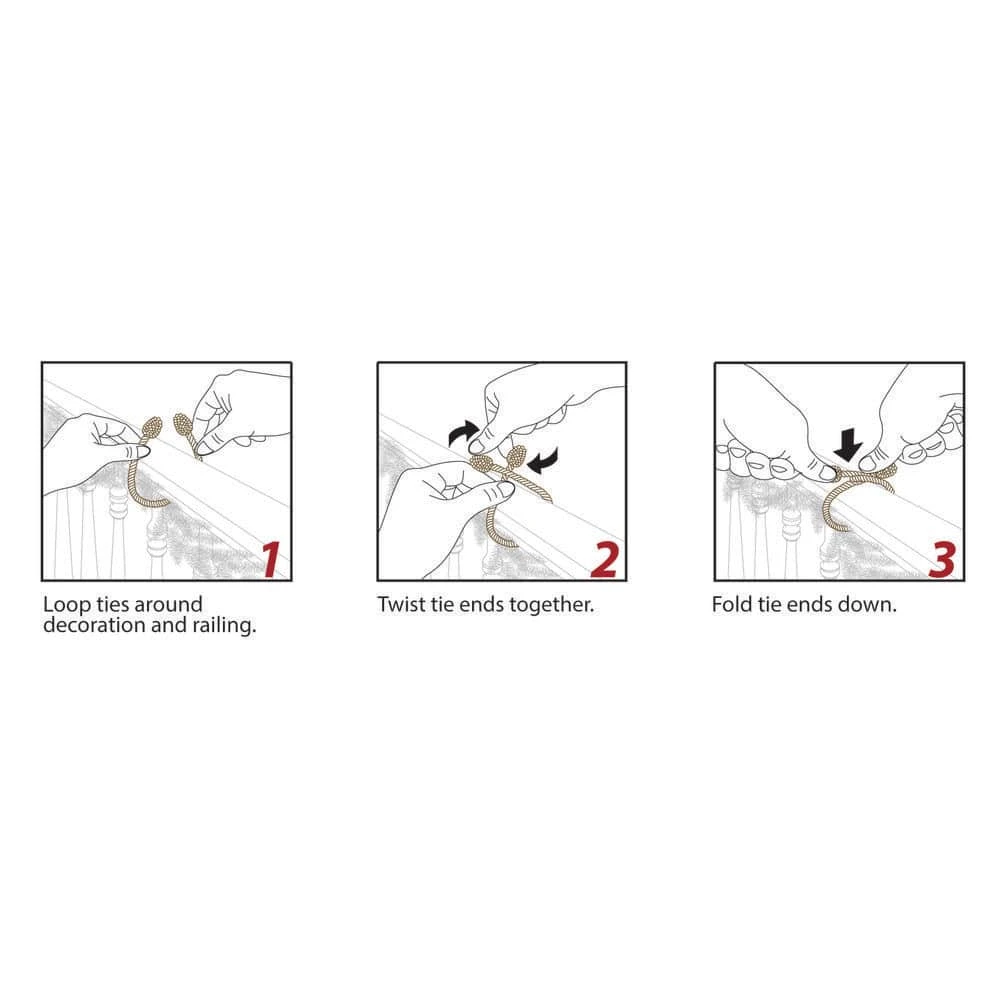 1

Loop ties around decoration and railing.

2

Twist tie ends together.

3

Fold tie ends down.