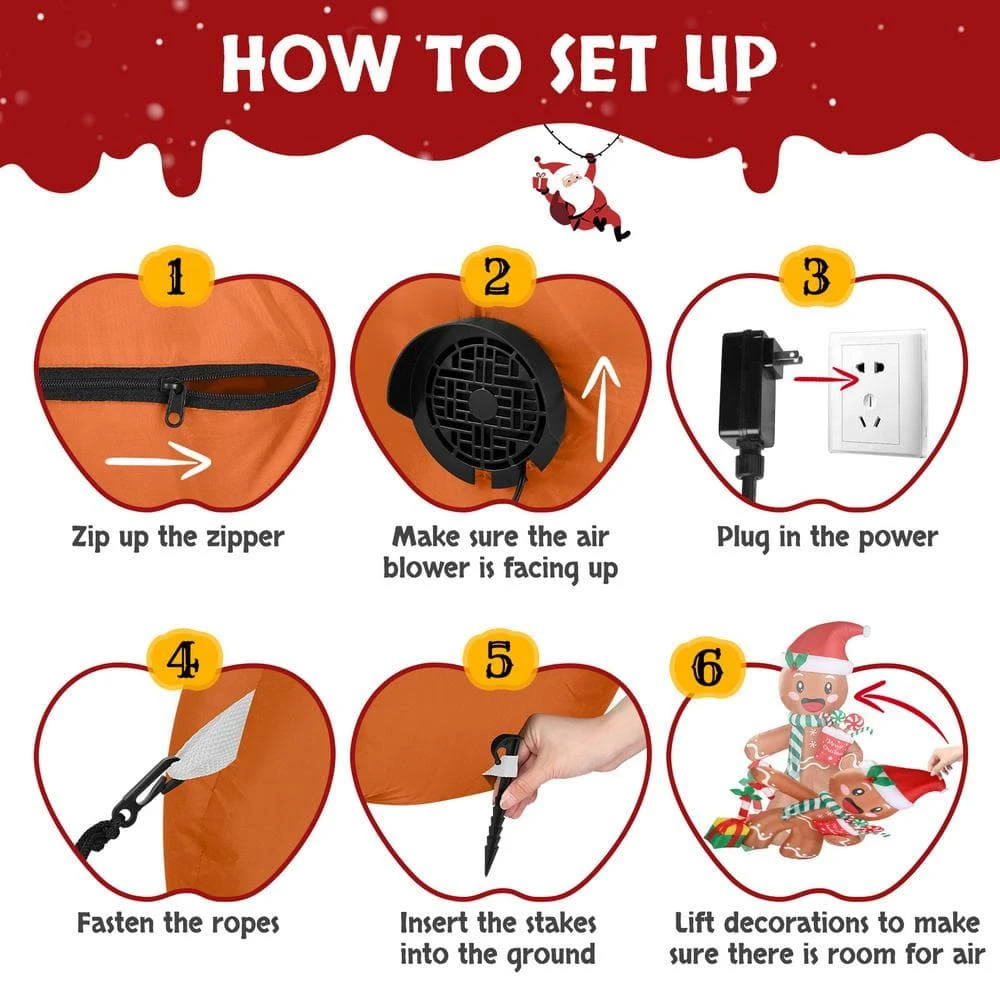 HOW TO SET UP

1

Zip up the zipper

2

Make sure the air blower is facing up

3

Plug in the power

4

Fasten the ropes

5

Insert the stakes into the ground

6

Lift decorations to make sure there is room for air