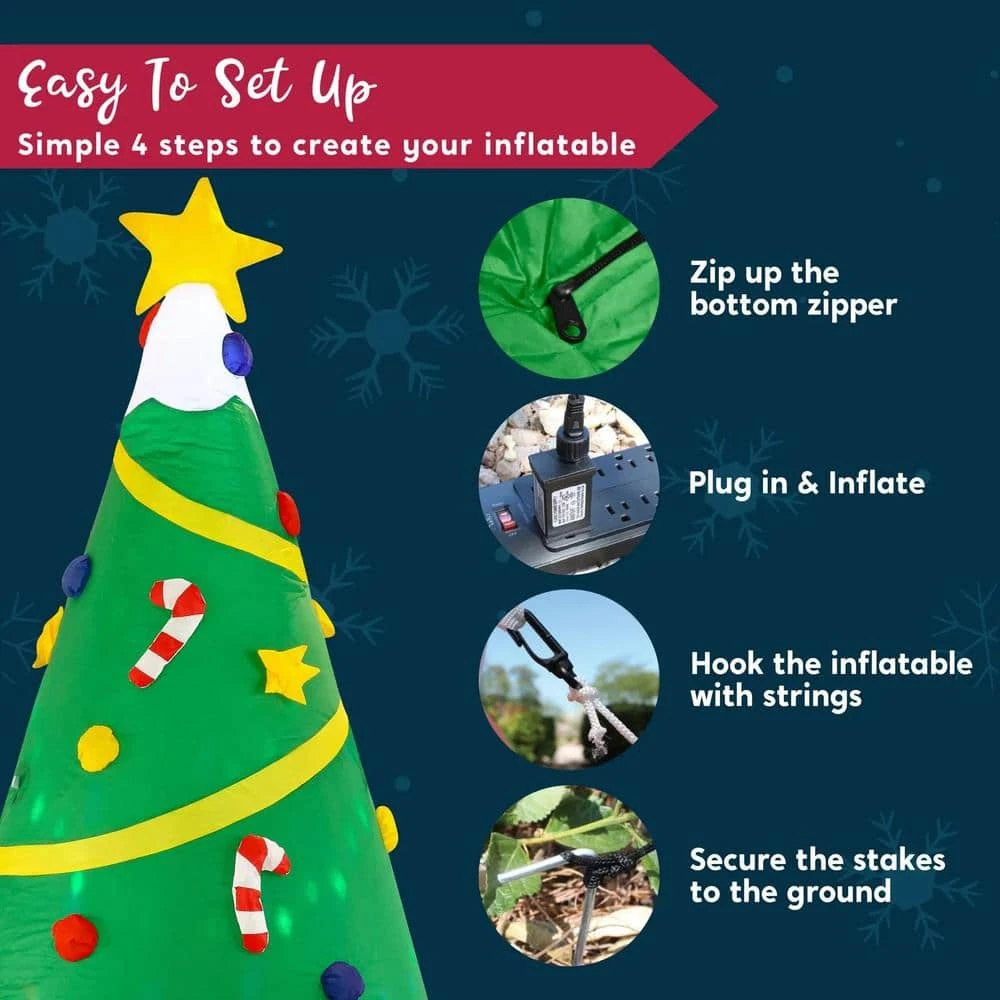 Easy To Set Up
Simple 4 steps to create your inflatable

Zip up the bottom zipper

Plug in & Inflate

Hook the inflatable with strings

Secure the stakes to the ground